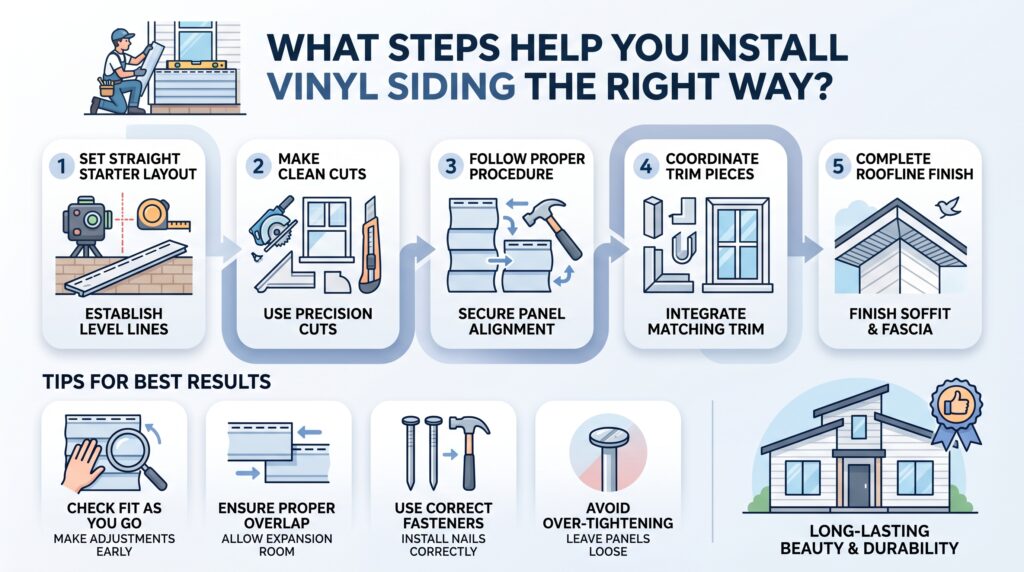 WHAT STEPS HELP YOU INSTALL VINYL SIDING THE RIGHT WAY?

1 SET STRAIGHT STARTER LAYOUT

ESTABLISH LEVEL LINES

2 MAKE CLEAN CUTS

USE PRECISION CUTS

3 FOLLOW PROPER PROCEDURE

SECURE PANEL ALIGNMENT

4 COORDINATE TRIM PIECES

INTEGRATE MATCHING TRIM

5 COMPLETE ROOFLINE FINISH

FINISH SOFFIT & FASCIA

TIPS FOR BEST RESULTS

CHECK FIT AS YOU GO
MAKE ADJUSTMENTS EARLY

ENSURE PROPER OVERLAP
ALLOW EXPANSION ROOM

USE CORRECT FASTENERS
INSTALL NAILS CORRECTLY

AVOID OVER-TIGHTENING
LEAVE PANELS LOOSE

LONG-LASTING BEAUTY & DURABILITY